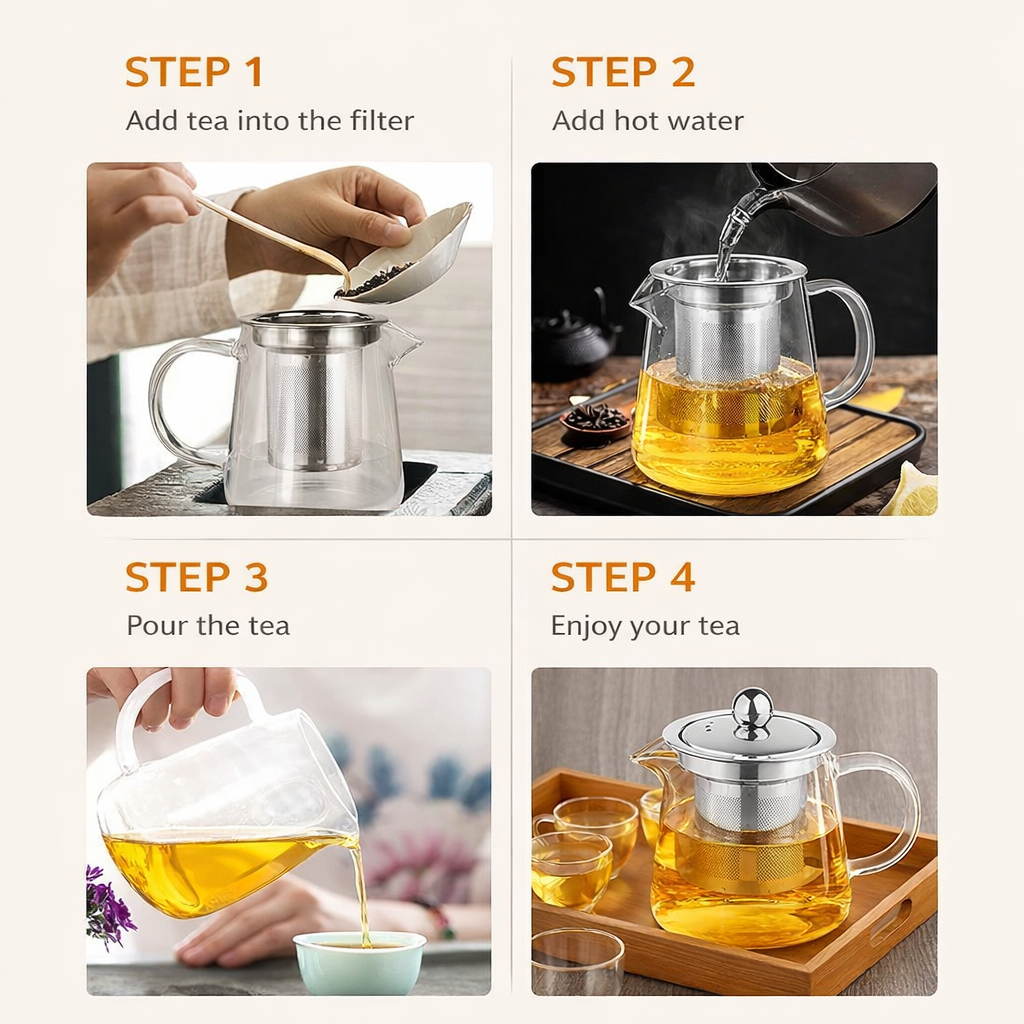 STEP 1
Add tea into the filter

STEP 2
Add hot water

STEP 3
Pour the tea

STEP 4
Enjoy your tea